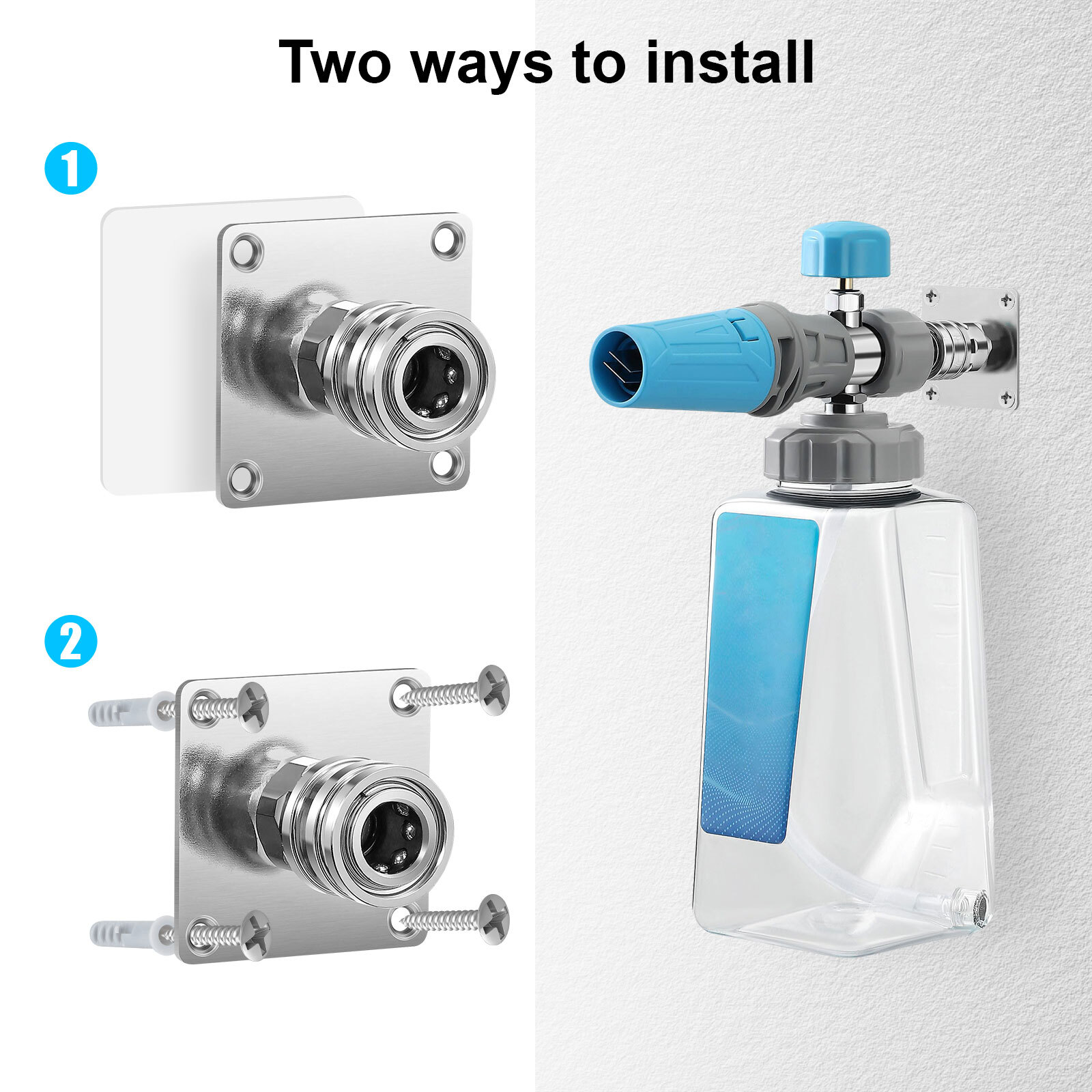 Two ways to install

1

2