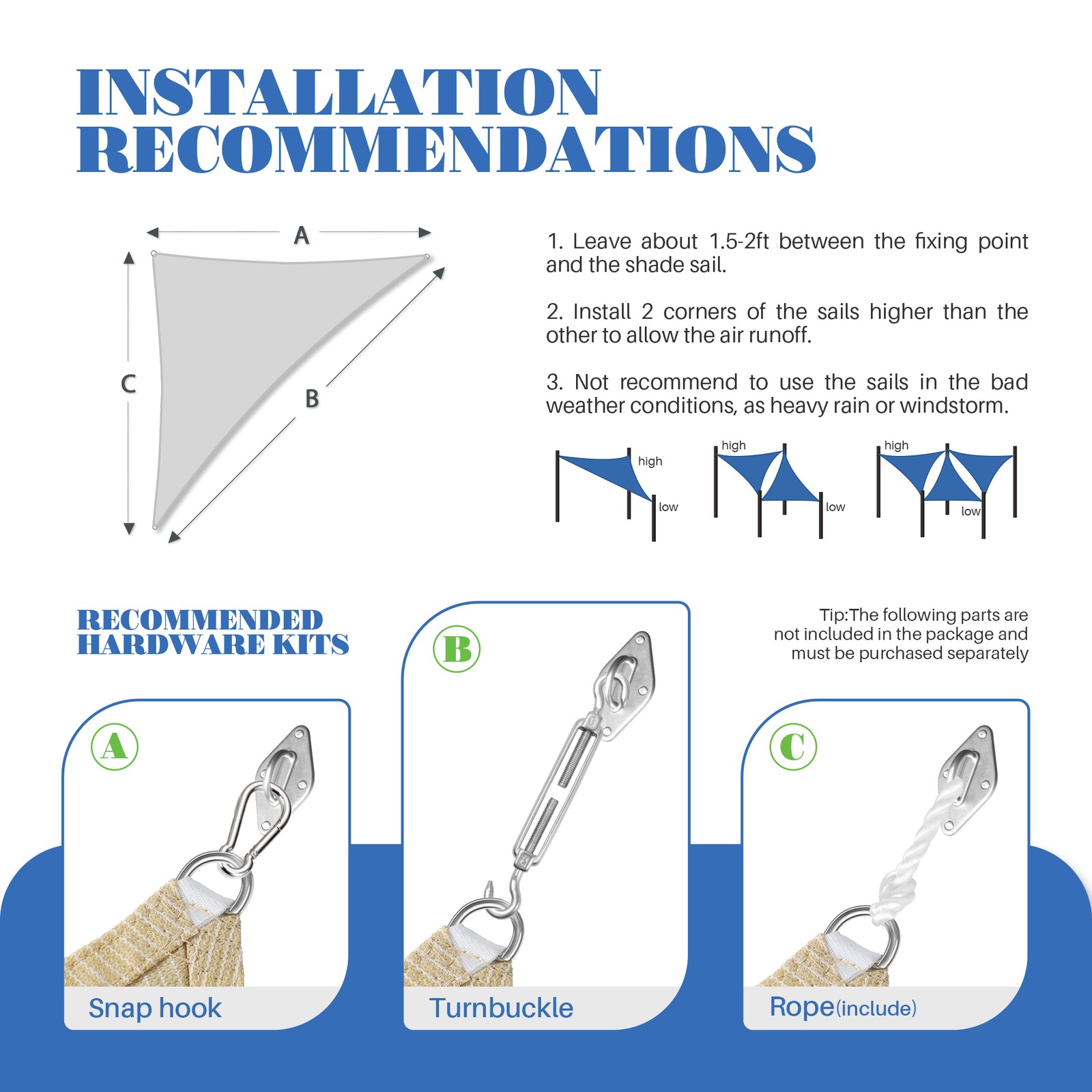 INSTALLATION RECOMMENDATIONS

A

C

B

1. Leave about 1.5-2ft between the fixing point and the shade sail.

2. Install 2 corners of the sails higher than the other to allow the air runoff.

3. Not recommend to use the sails in the bad weather conditions, as heavy rain or windstorm.

high

low

high

low

high

low

RECOMMENDED HARDWARE KITS

Tip:The following parts are not included in the package and must be purchased separately

A

Snap hook

B

Turnbuckle

C

Rope(include)