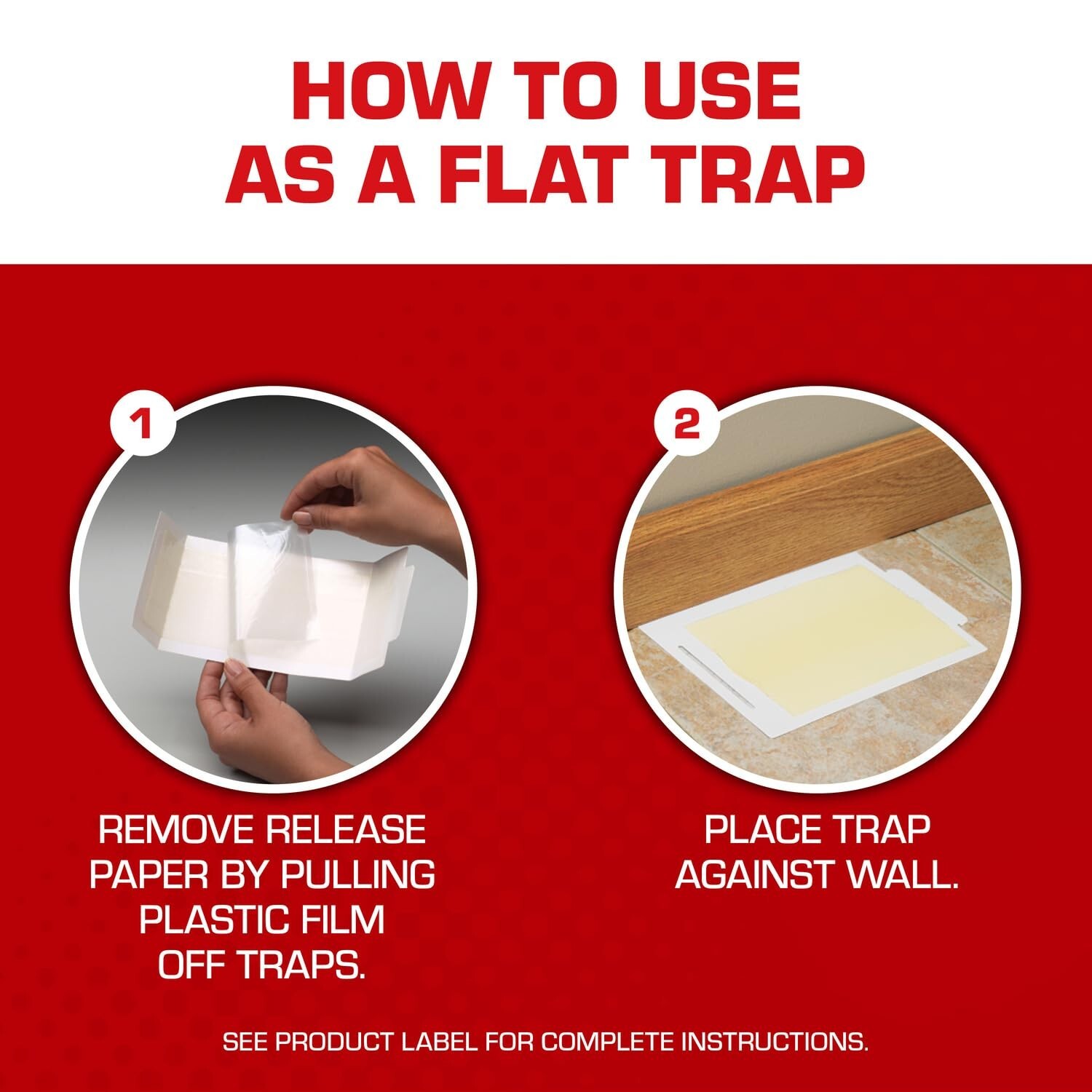 HOW TO USE AS A FLAT TRAP

1

REMOVE RELEASE PAPER BY PULLING PLASTIC FILM OFF TRAPS.

2

PLACE TRAP AGAINST WALL.

SEE PRODUCT LABEL FOR COMPLETE INSTRUCTIONS.