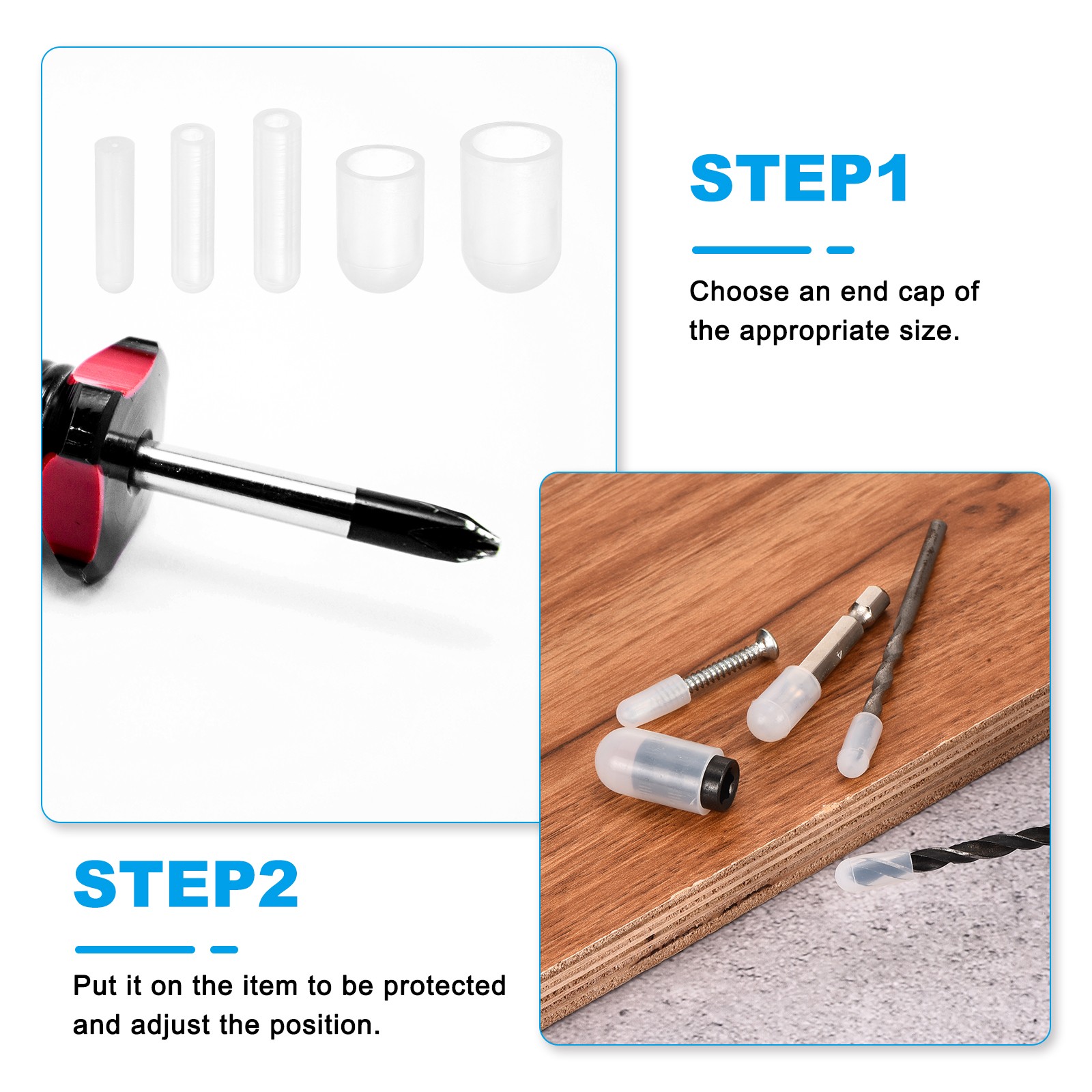 STEP1

Choose an end cap of the appropriate size.

STEP2

Put it on the item to be protected and adjust the position.