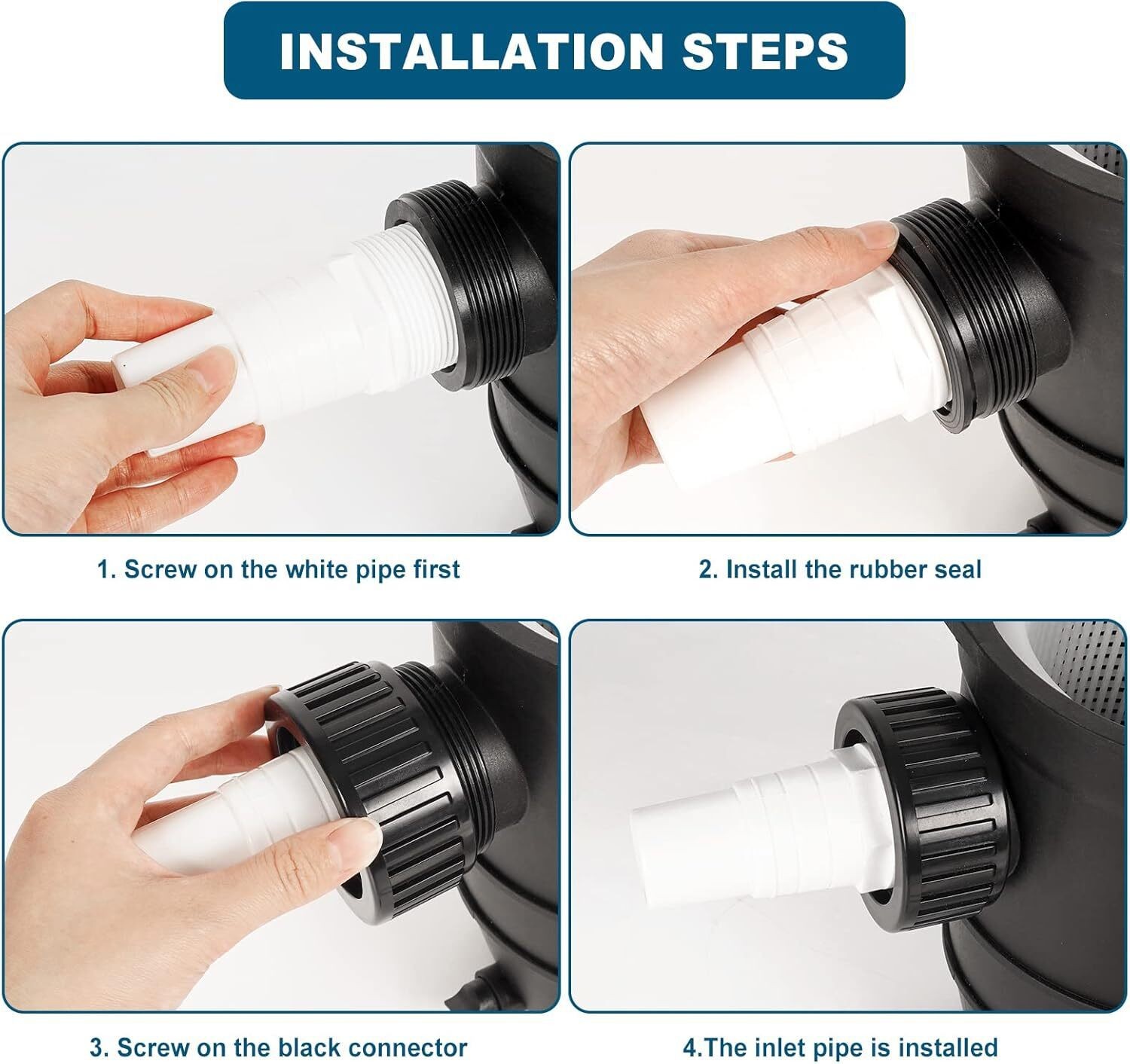 INSTALLATION STEPS

1. Screw on the white pipe first

2. Install the rubber seal

3. Screw on the black connector

4.The inlet pipe is installed