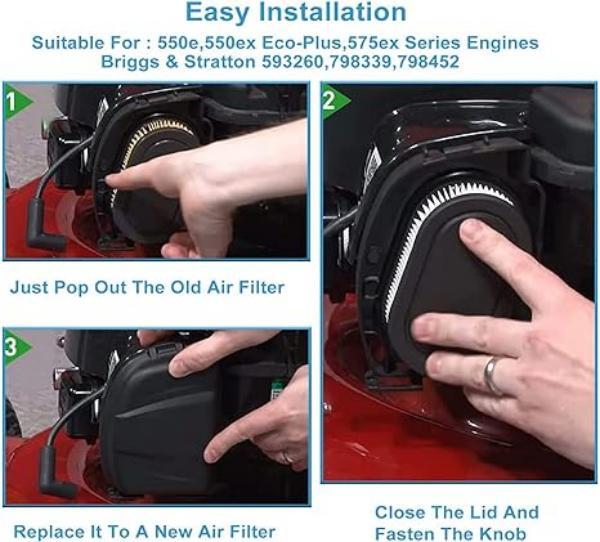 Easy Installation

Suitable For : 550e,550ex Eco-Plus,575ex Series Engines
Briggs & Stratton 593260,798339,798452

1

Just Pop Out The Old Air Filter

2

3

Replace It To A New Air Filter

Close The Lid And
Fasten The Knob