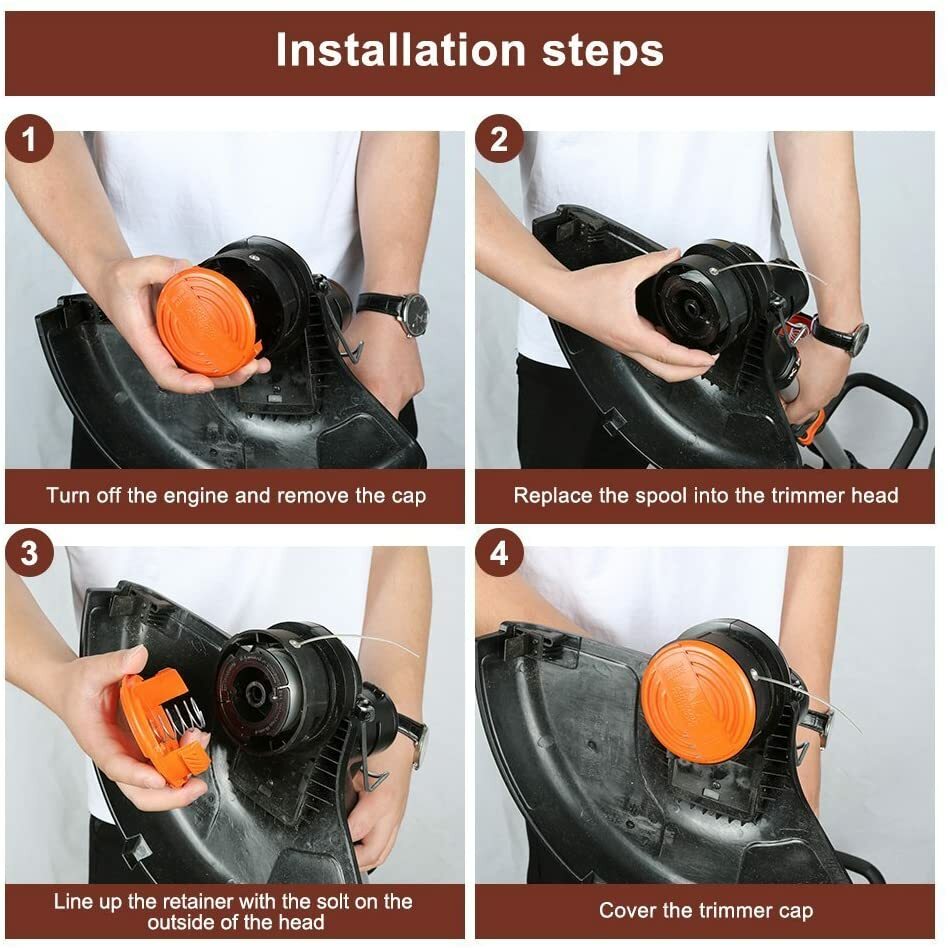 Installation steps

1

Turn off the engine and remove the cap

2

Replace the spool into the trimmer head

3

Line up the retainer with the solt on the outside of the head

4

Cover the trimmer cap