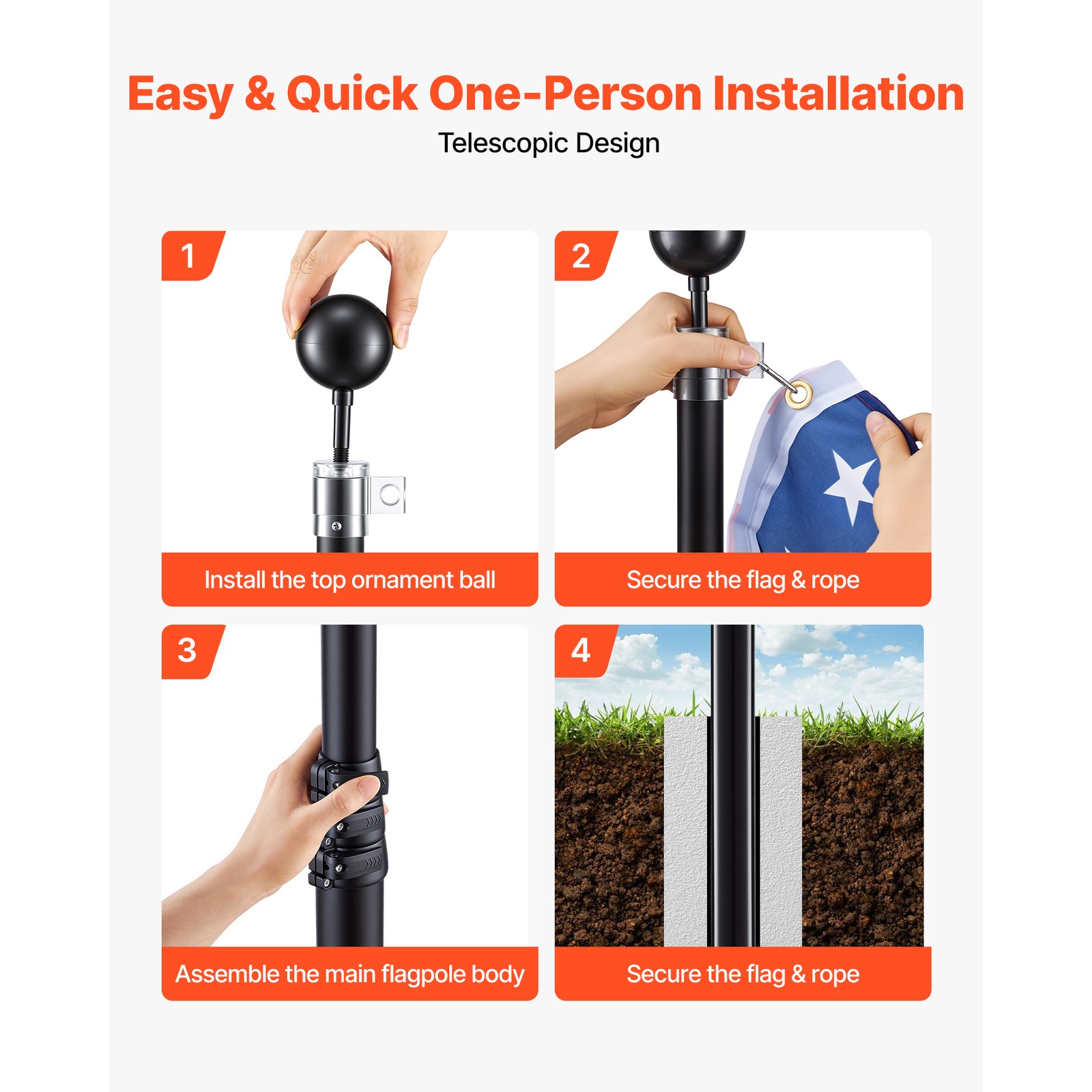 Easy & Quick One-Person Installation

Telescopic Design

1

Install the top ornament ball

2

Secure the flag & rope

3

Assemble the main flagpole body

4

Secure the flag & rope